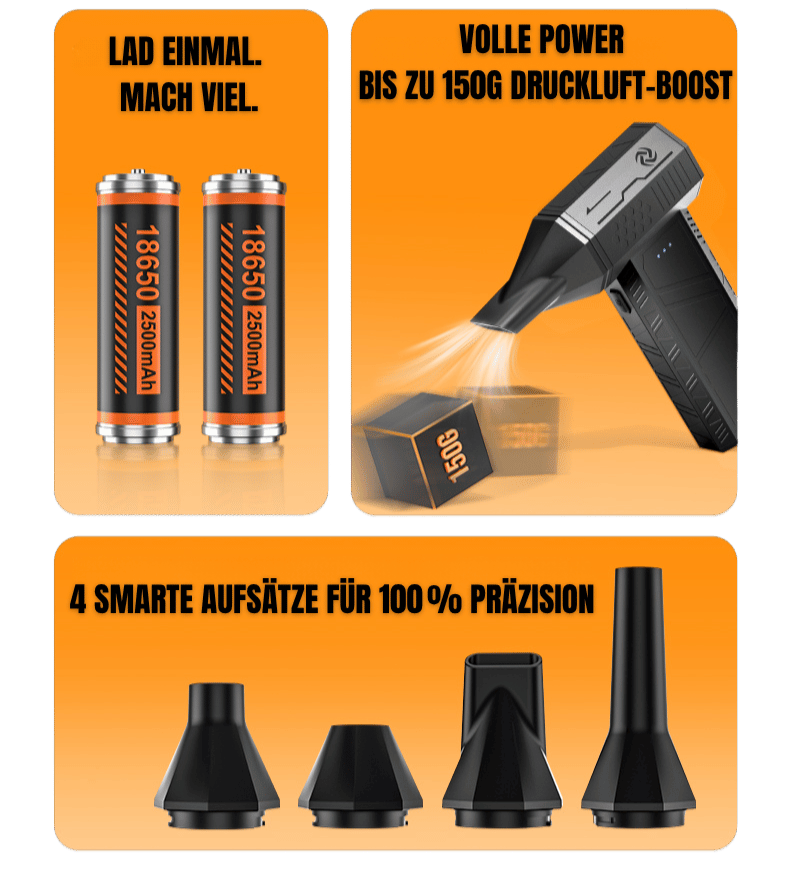 LAD EINMAL. MACH VIEL.

18650 2500mAh

18650 2500mAh

VOLLE POWER
BIS ZU 150G DRUCKLUFT-BOOST

150G

4 SMARTE AUFSÄTZE FÜR 100% PRÄZISION